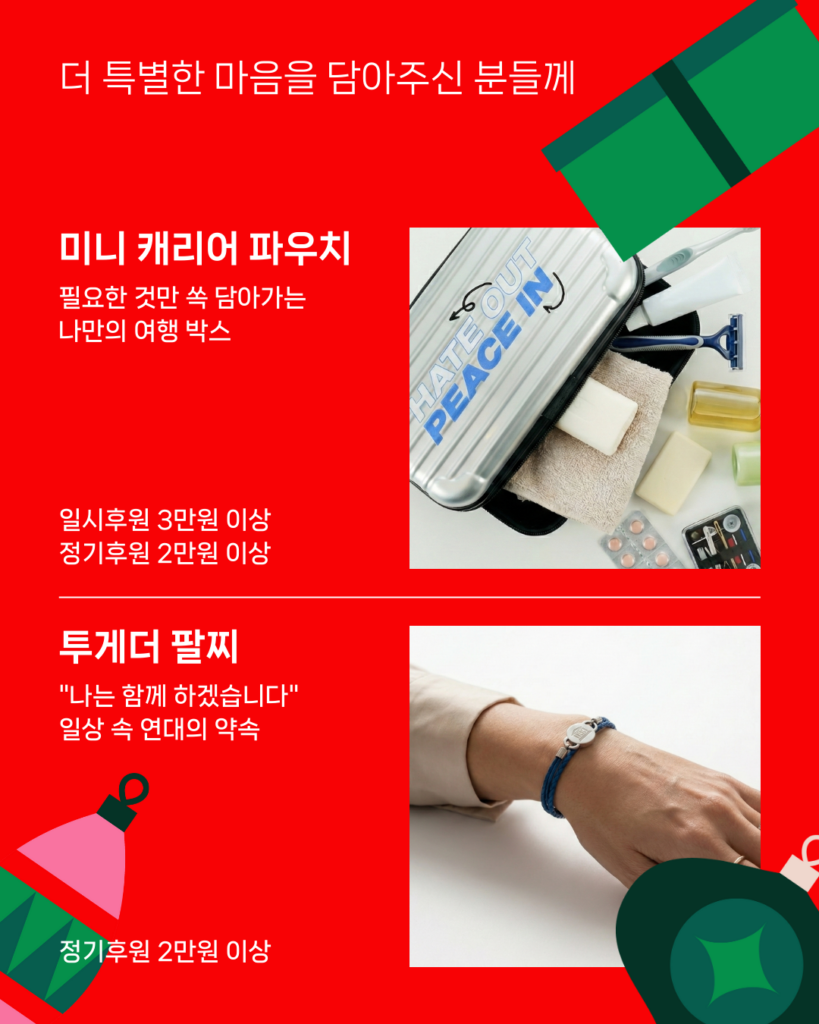 더 특별한 마음을 담아주신 분들께

미니 캐리어 파우치

필요한 것만 쏙 담아가는
나만의 여행 박스

HATE OUT
PEACE IN

일시후원 3만원 이상
정기후원 2만원 이상

투게더 팔찌

"나는 함께 하겠습니다"
일상 속 연대의 약속

정기후원 2만원 이상